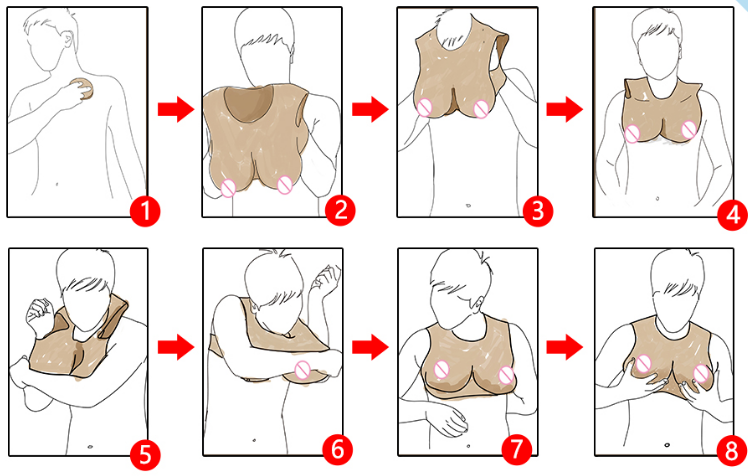 1
2
3
4
5
6
7
8