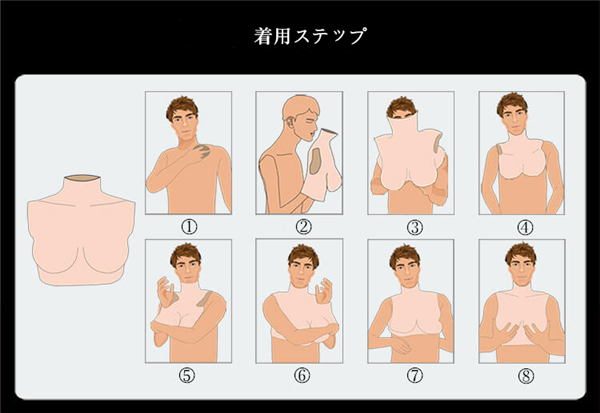 着用ステップ

①
②
③
④
⑤
⑥
⑦
⑧