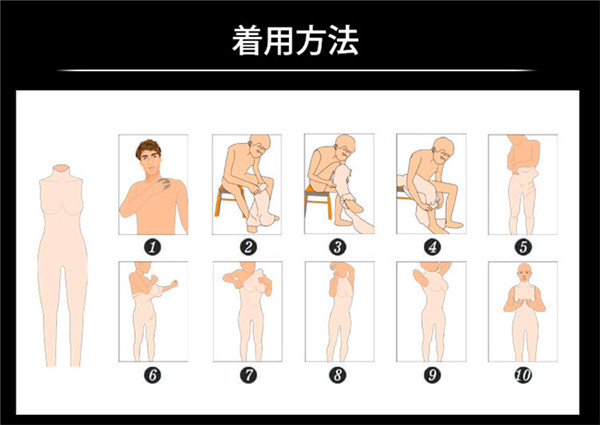 着用方法

1
2
3
4
5
6
7
8
9
10