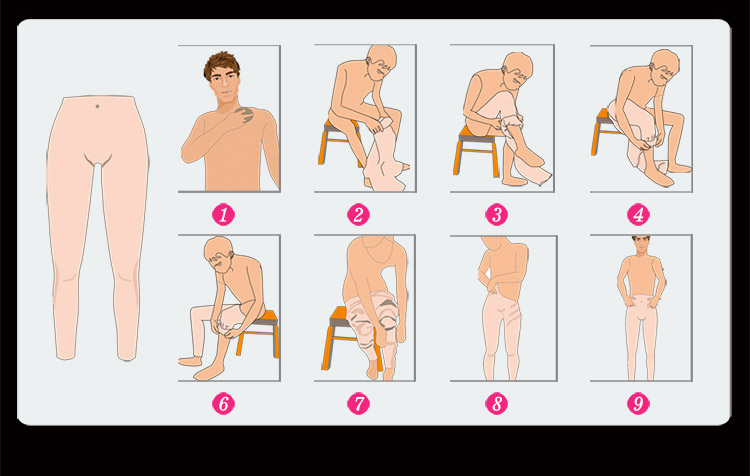 1
2
3
4
6
7
8
9