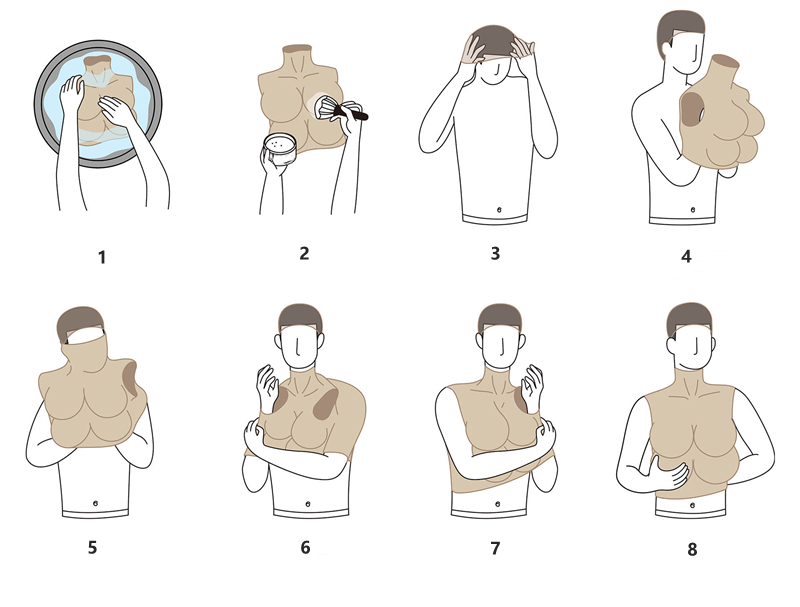 1

2

3

4

5

6

7

8